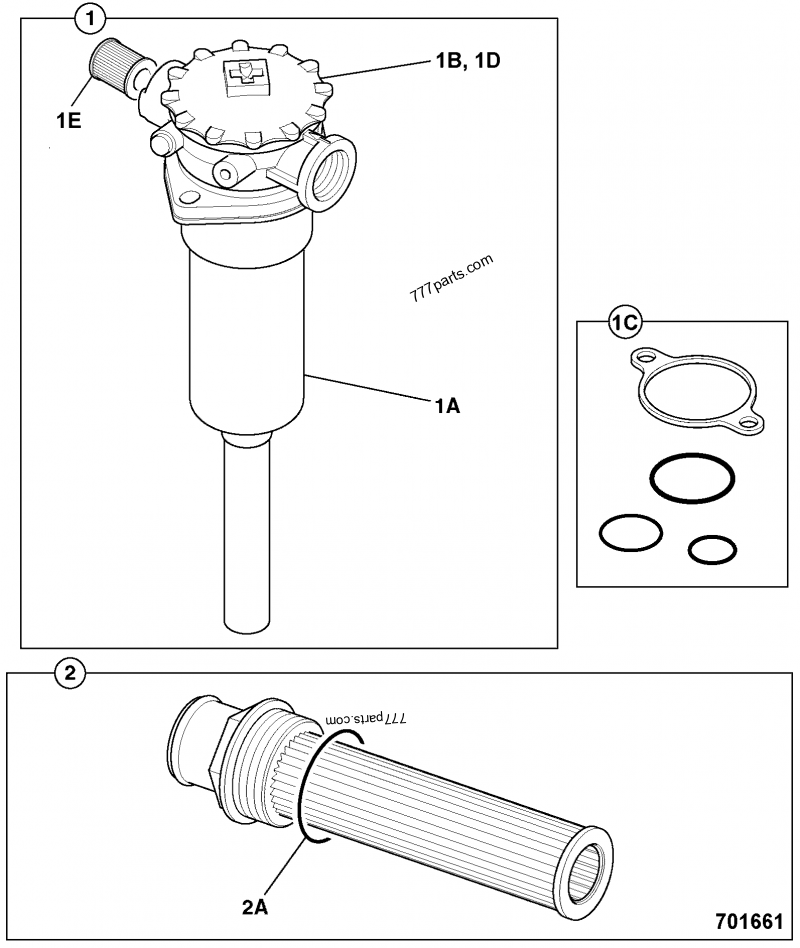 1

1E

1B, 1D

777parts.com

1A

1C

2

777parts.com

2A

701661